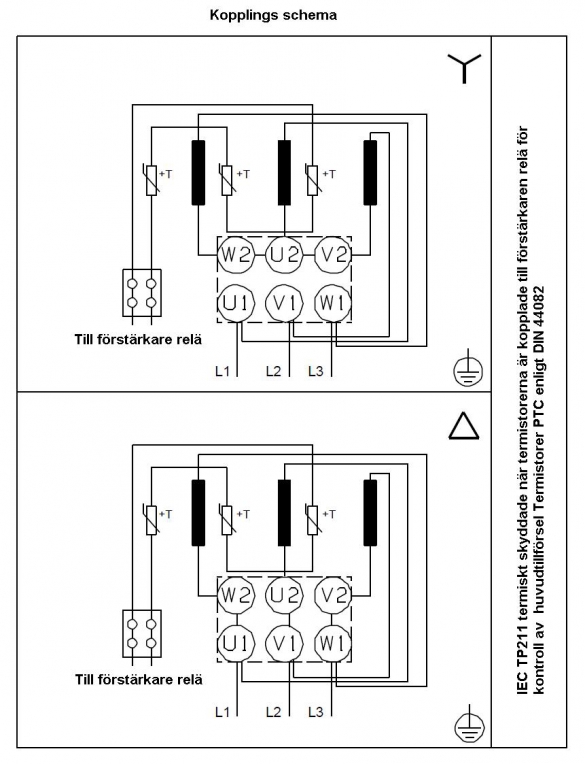 Kopplings schema

+T
+T
+T
W2
U2
V2
U1
V1
W1
Till förstärkare relä
L1
L2
L3

+T
+T
+T
W2
U2
V2
U1
V1
W1
Till förstärkare relä
L1
L2
L3

IEC TP211 termiskt skyddade när termistorerna är kopplade till förstärkaren relä för kontroll av huvudtillförsel Termistorer PTC enligt DIN 44082